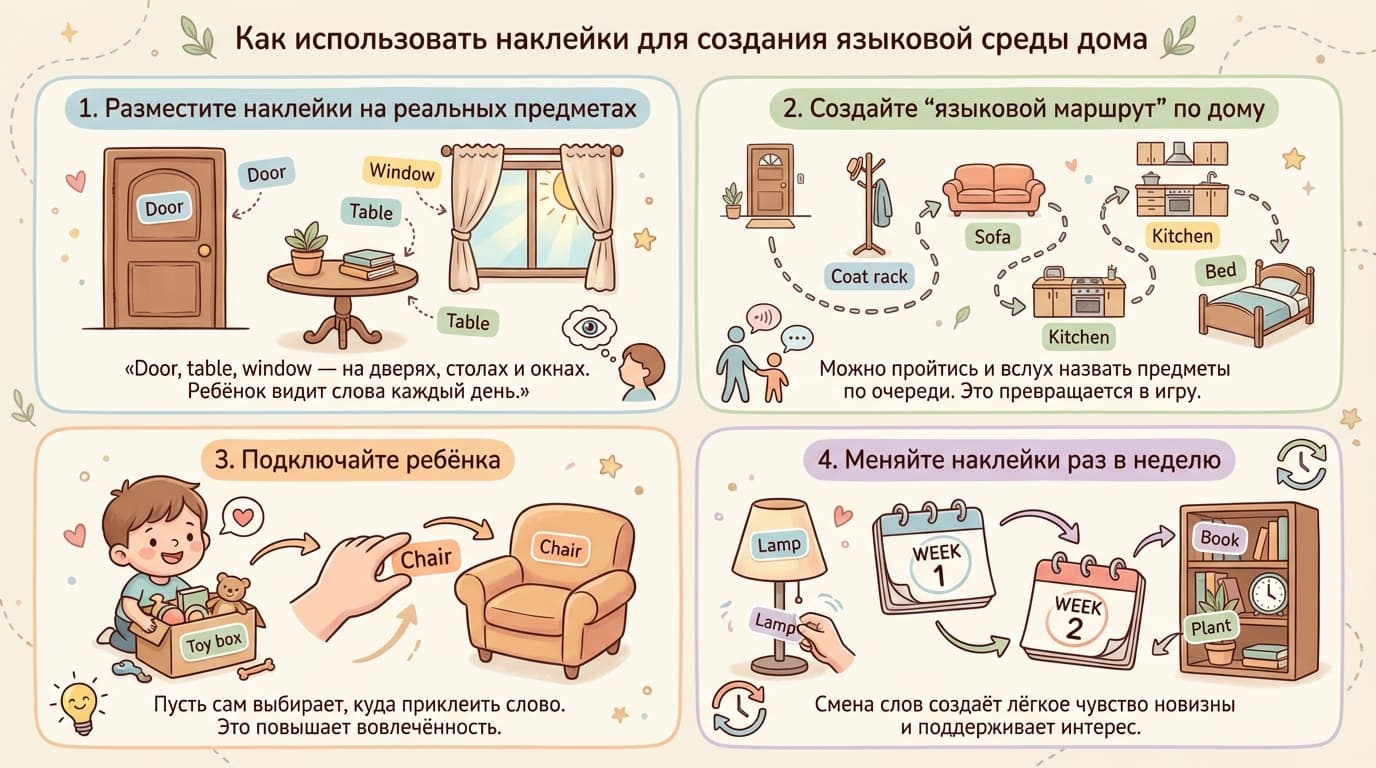 Как использовать наклейки для создания языковой среды дома

1. Разместите наклейки на реальных предметах

Door
Door
Window
Table
Table

«Door, table, window — на дверях, столах и окнах. Ребёнок видит слова каждый день.»

2. Создайте “языковой маршрут” по дому

Coat rack
Sofa
Kitchen
Kitchen
Bed

Можно пройтись и вслух назвать предметы по очереди. Это превращается в игру.

3. Подключайте ребёнка

Toy box
Chair
Chair

Пусть сам выбирает, куда приклеить слово. Это повышает вовлечённость.

4. Меняйте наклейки раз в неделю

Lamp
Lamp
WEEK 1
WEEK 2
Book
Plant

Смена слов создаёт лёгкое чувство новизны и поддерживает интерес.